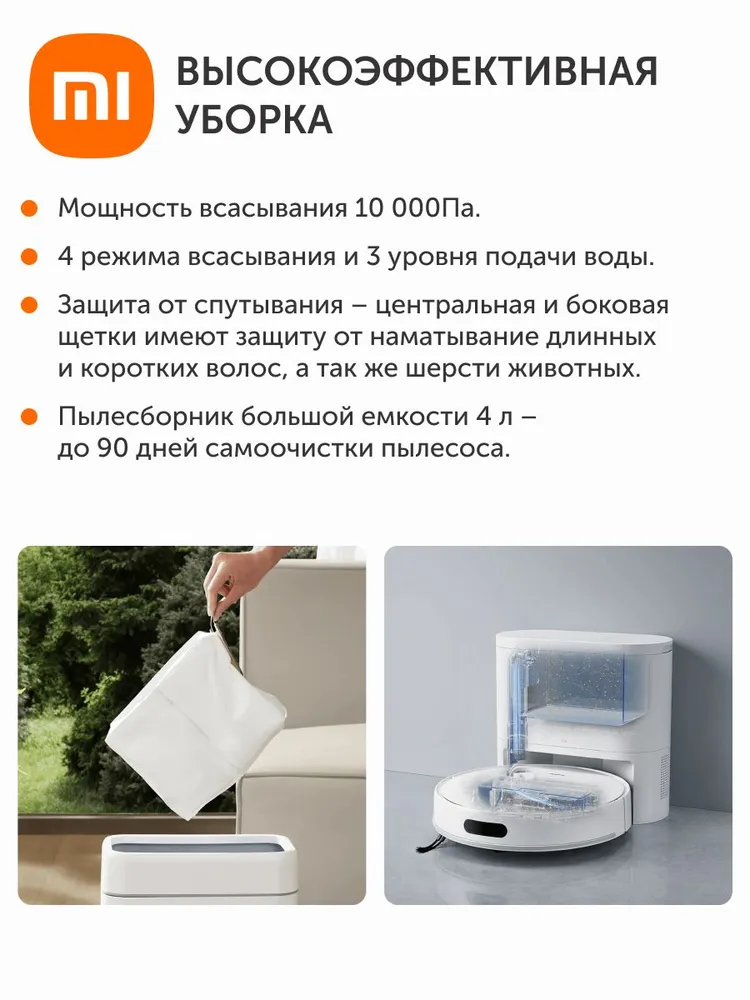 mi

ВЫСОКОЭФФЕКТИВНАЯ УБОРКА

Мощность всасывания 10 000Па.

4 режима всасывания и 3 уровня подачи воды.

Защита от спутывания – центральная и боковая щетки имеют защиту от наматывание длинных и коротких волос, а так же шерсти животных.

Пылесборник большой емкости 4 л – до 90 дней самоочистки пылесоса.