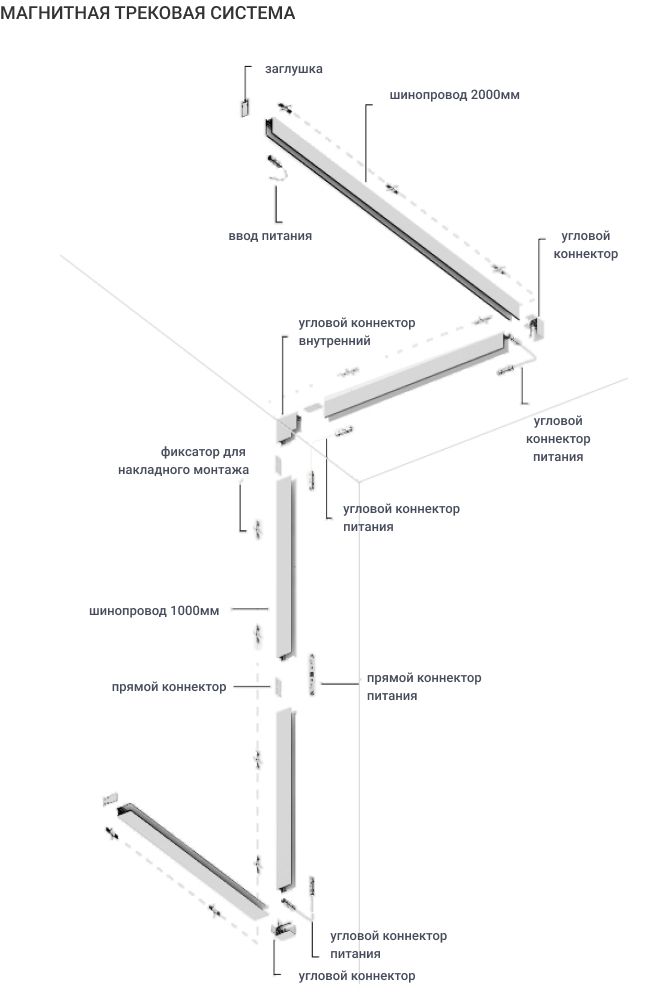 МАГНИТНАЯ ТРЕКОВАЯ СИСТЕМА

заглушка

шинопровод 2000мм

ввод питания

угловой коннектор

угловой коннектор внутренний

угловой коннектор питания

фиксатор для накладного монтажа

угловой коннектор питания

шинопровод 1000мм

прямой коннектор

прямой коннектор питания

угловой коннектор питания

угловой коннектор